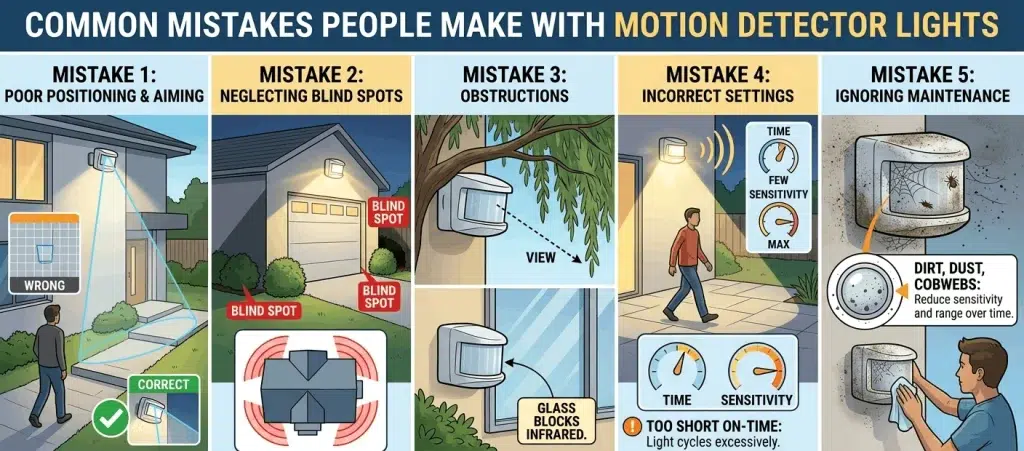 COMMON MISTAKES PEOPLE MAKE WITH MOTION DETECTOR LIGHTS

MISTAKE 1:
POOR POSITIONING & AIMING

WRONG

CORRECT

MISTAKE 2:
NEGLECTING BLIND SPOTS

BLIND SPOT

BLIND SPOT

BLIND SPOT

MISTAKE 3:
OBSTRUCTIONS

VIEW

GLASS BLOCKS INFRARED.

MISTAKE 4:
INCORRECT SETTINGS

TIME

FEW

SENSITIVITY

MAX

TIME

SENSITIVITY

TOO SHORT ON-TIME:
Light cycles excessively.

MISTAKE 5:
IGNORING MAINTENANCE

DIRT, DUST, COBWEBS:
Reduce sensitivity and range over time.