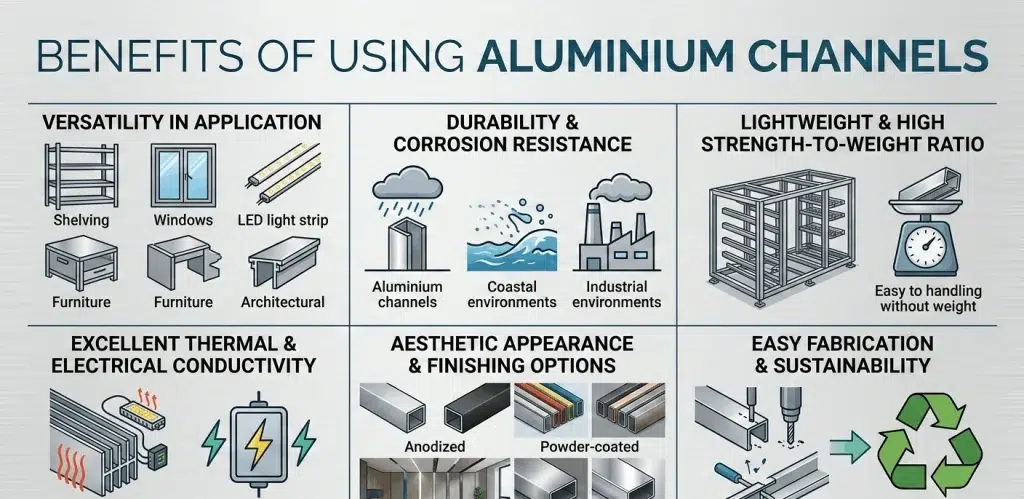 BENEFITS OF USING ALUMINIUM CHANNELS

VERSATILITY IN APPLICATION

Shelving

Windows

LED light strip

Furniture

Furniture

Architectural

DURABILITY & CORROSION RESISTANCE

Aluminium channels

Coastal environments

Industrial environments

LIGHTWEIGHT & HIGH STRENGTH-TO-WEIGHT RATIO

Easy to handling without weight

EXCELLENT THERMAL & ELECTRICAL CONDUCTIVITY

AESTHETIC APPEARANCE & FINISHING OPTIONS

Anodized

Powder-coated

EASY FABRICATION & SUSTAINABILITY